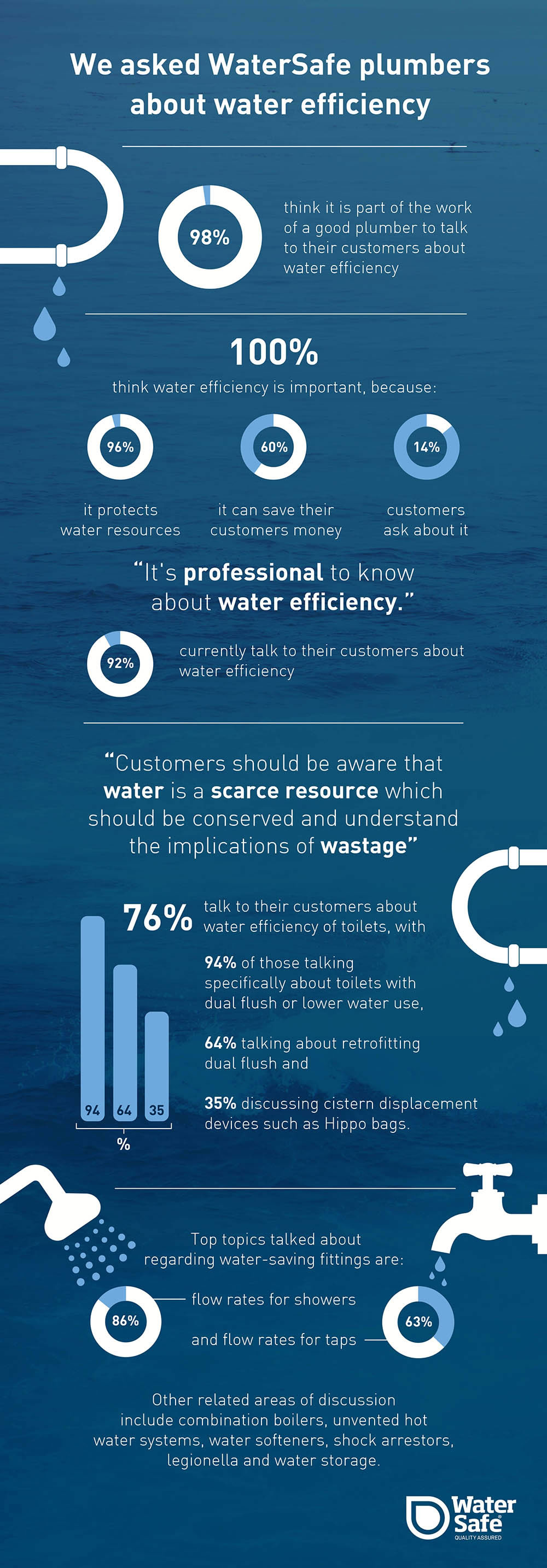 We asked WaterSafe plumbers about water efficiency

98%

think it is part of the work of a good plumber to talk to their customers about water efficiency

100%

think water efficiency is important, because:

96%

it protects water resources

60%

it can save their customers money

14%

customers ask about it

"It's professional to know about water efficiency."

92%

currently talk to their customers about water efficiency

"Customers should be aware that water is a scarce resource which should be conserved and understand the implications of wastage"

76% talk to their customers about water efficiency of toilets, with

94% of those talking specifically about toilets with dual flush or lower water use,

64% talking about retrofitting dual flush and

35% discussing cistern displacement devices such as Hippo bags.

94 64 35

%

Top topics talked about regarding water-saving fittings are:

86%

flow rates for showers

and flow rates for taps

63%

Other related areas of discussion include combination boilers, unvented hot water systems, water softeners, shock arrestors, legionella and water storage.

Water Safe
QUALITY ASSURED