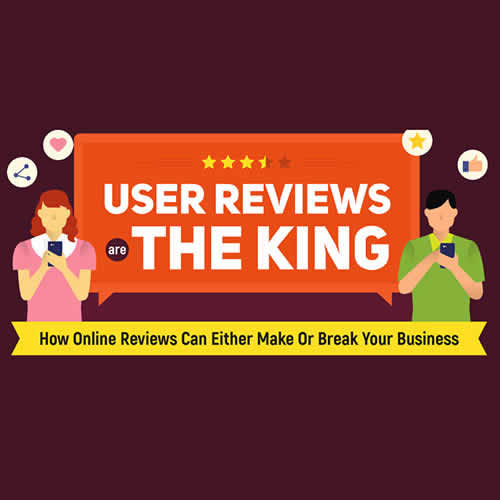 USER REVIEWS are THE KING

How Online Reviews Can Either Make Or Break Your Business