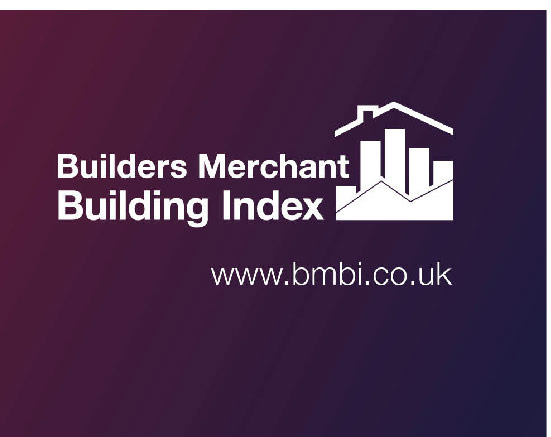 Builders Merchant
Building Index

www.bmbi.co.uk