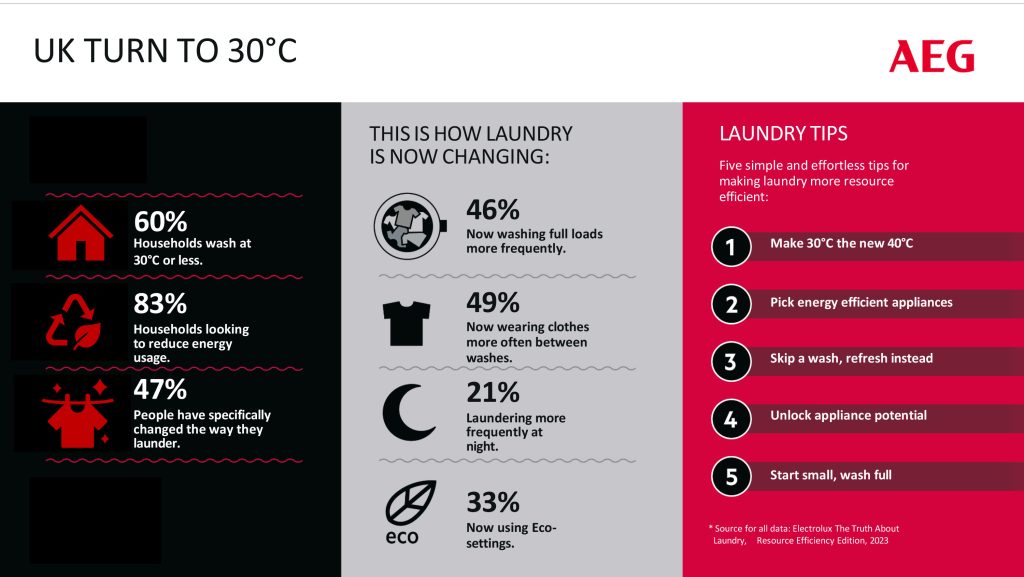 UK TURN TO 30°C

AEG

60%
Households wash at 30°C or less.

83%
Households looking to reduce energy usage.

47%
People have specifically changed the way they launder.

THIS IS HOW LAUNDRY IS NOW CHANGING:

46%
Now washing full loads more frequently.

49%
Now wearing clothes more often between washes.

21%
Laundering more frequently at night.

eco

33%
Now using Eco-settings.

LAUNDRY TIPS

Five simple and effortless tips for making laundry more resource efficient:

1 Make 30°C the new 40°C

2 Pick energy efficient appliances

3 Skip a wash, refresh instead

4 Unlock appliance potential

5 Start small, wash full

* Source for all data: Electrolux The Truth About Laundry, Resource Efficiency Edition, 2023