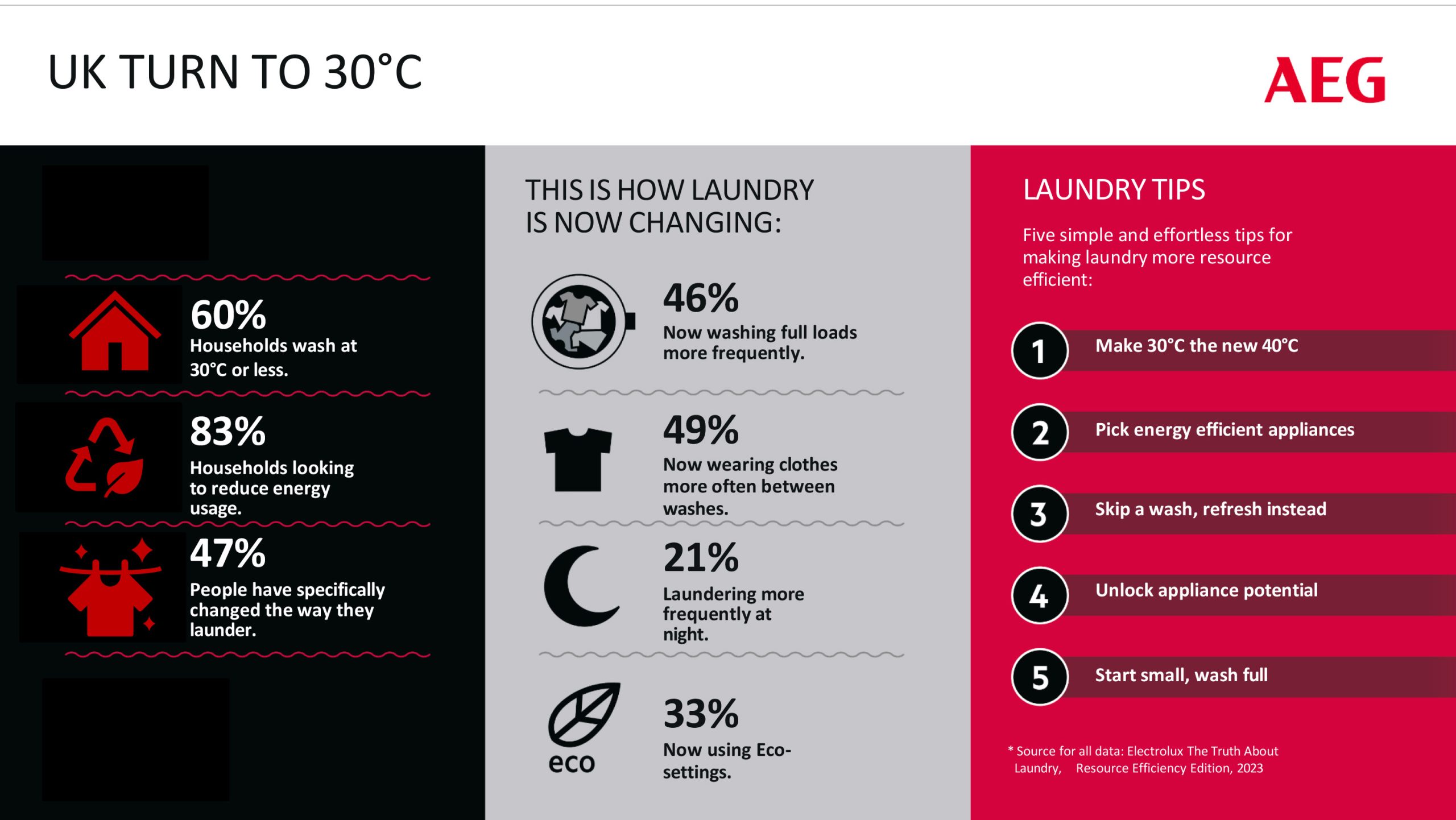 UK TURN TO 30°C

AEG

60%
Households wash at 30°C or less.

83%
Households looking to reduce energy usage.

47%
People have specifically changed the way they launder.

THIS IS HOW LAUNDRY IS NOW CHANGING:

46%
Now washing full loads more frequently.

49%
Now wearing clothes more often between washes.

21%
Laundering more frequently at night.

eco

33%
Now using Eco-settings.

LAUNDRY TIPS

Five simple and effortless tips for making laundry more resource efficient:

1 Make 30°C the new 40°C

2 Pick energy efficient appliances

3 Skip a wash, refresh instead

4 Unlock appliance potential

5 Start small, wash full

* Source for all data: Electrolux The Truth About Laundry, Resource Efficiency Edition, 2023